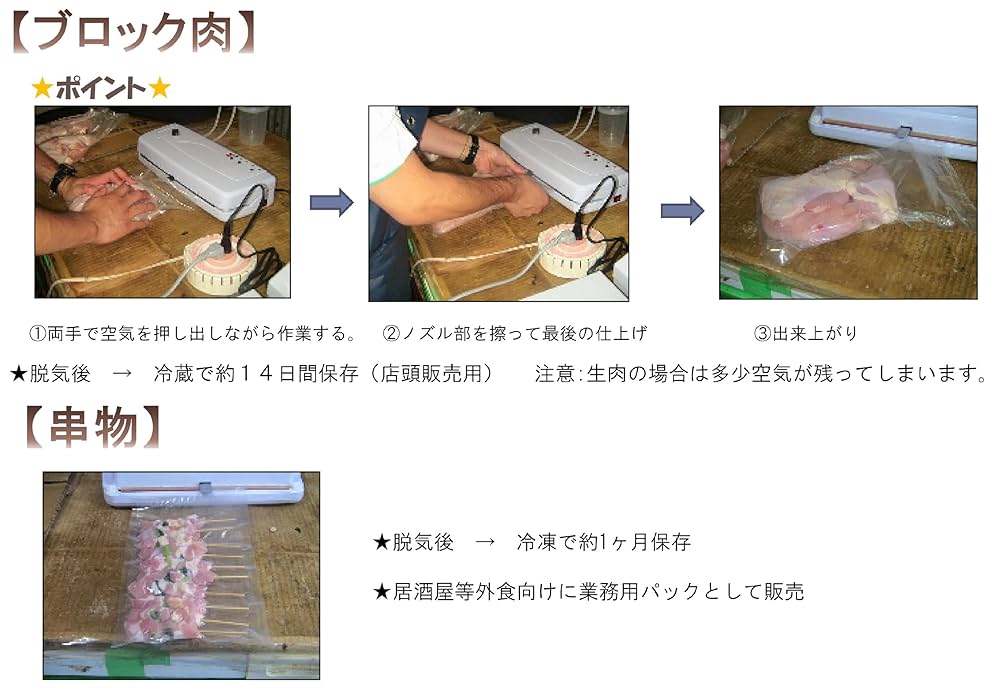 【ブロック肉】

★ポイント★

①両手で空気を押し出しながら作業する。 ②ノズル部を擦って最後の仕上げ ③出来上がり

★脱気後 → 冷蔵で約１４日間保存（店頭販売用） 注意:生肉の場合は多少空気が残ってしまいます。

【串物】

★脱気後 → 冷凍で約1ヶ月保存

★居酒屋等外食向けに業務用パックとして販売